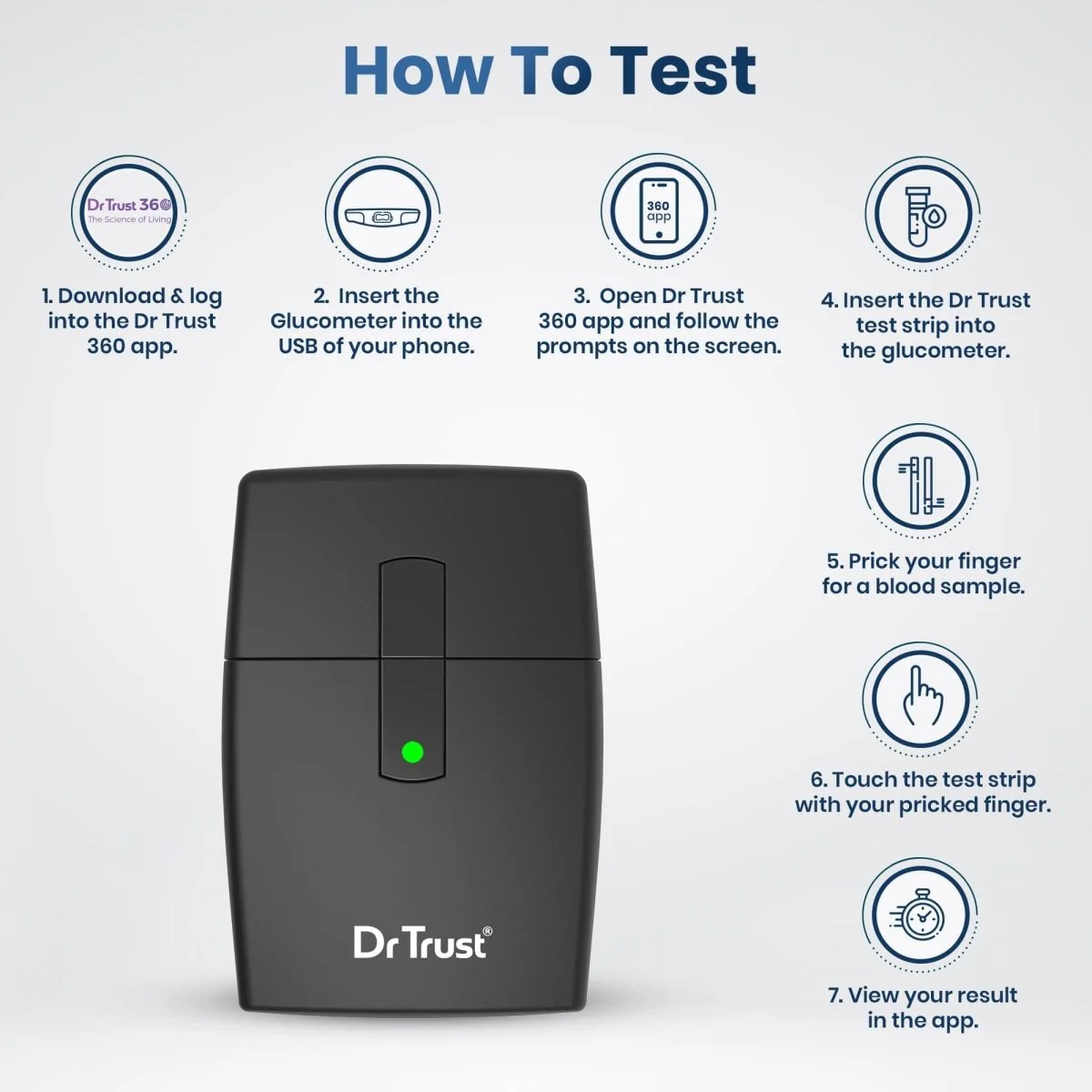 How To Test

Dr Trust 360
The Science of Living

1. Download & log into the Dr Trust 360 app.

2. Insert the Glucometer into the USB of your phone.

360 app

3. Open Dr Trust 360 app and follow the prompts on the screen.

4. Insert the Dr Trust test strip into the glucometer.

5. Prick your finger for a blood sample.

6. Touch the test strip with your pricked finger.

7. View your result in the app.

Dr Trust®