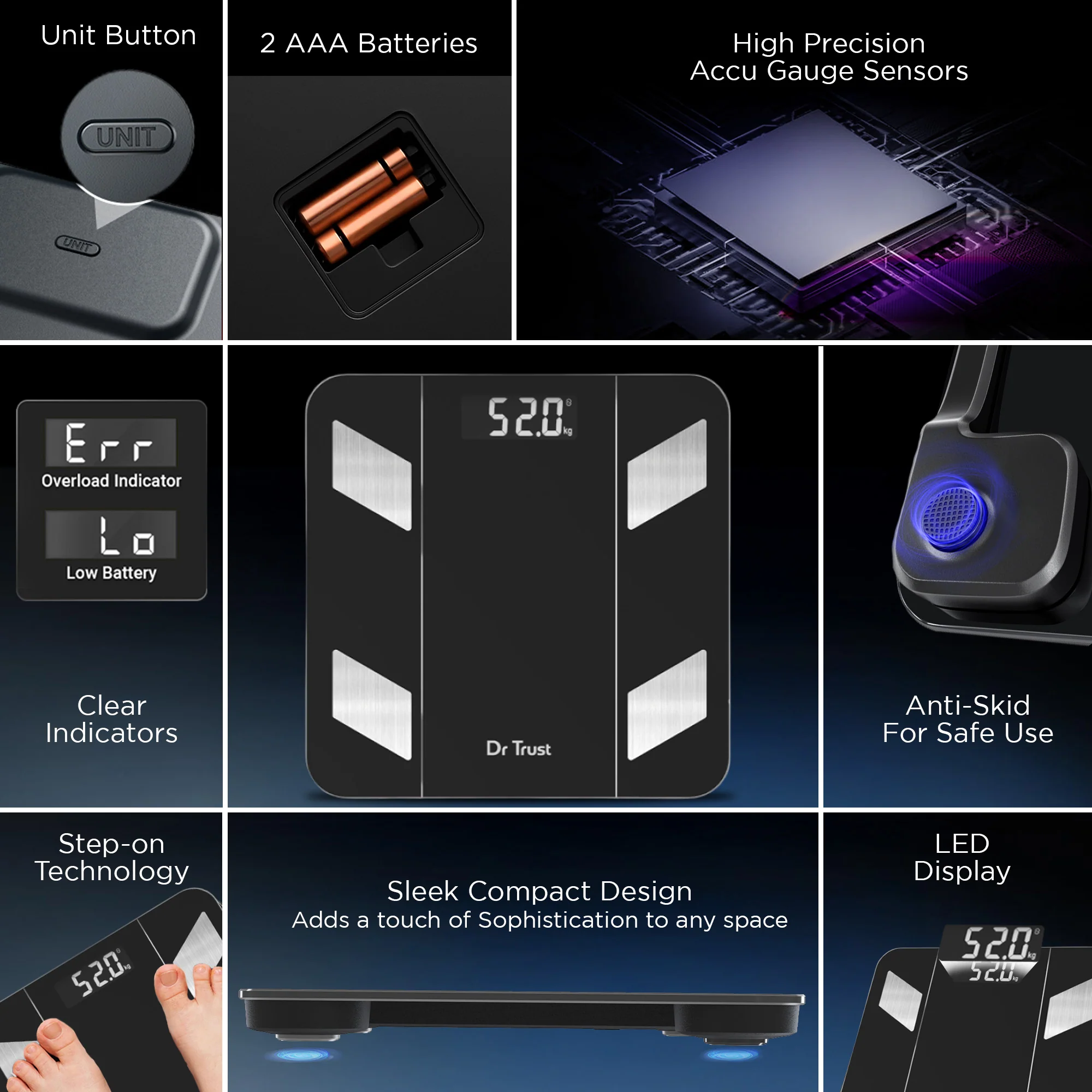 Unit Button

UNIT

UNIT

2 AAA Batteries

High Precision
Accu Gauge Sensors

Err
Overload Indicator

Lo
Low Battery

Clear
Indicators

52.0 kg

Dr Trust

Anti-Skid
For Safe Use

Step-on
Technology

52.0 kg

Sleek Compact Design
Adds a touch of Sophistication to any space

LED
Display

52.0 kg

52.0 kg